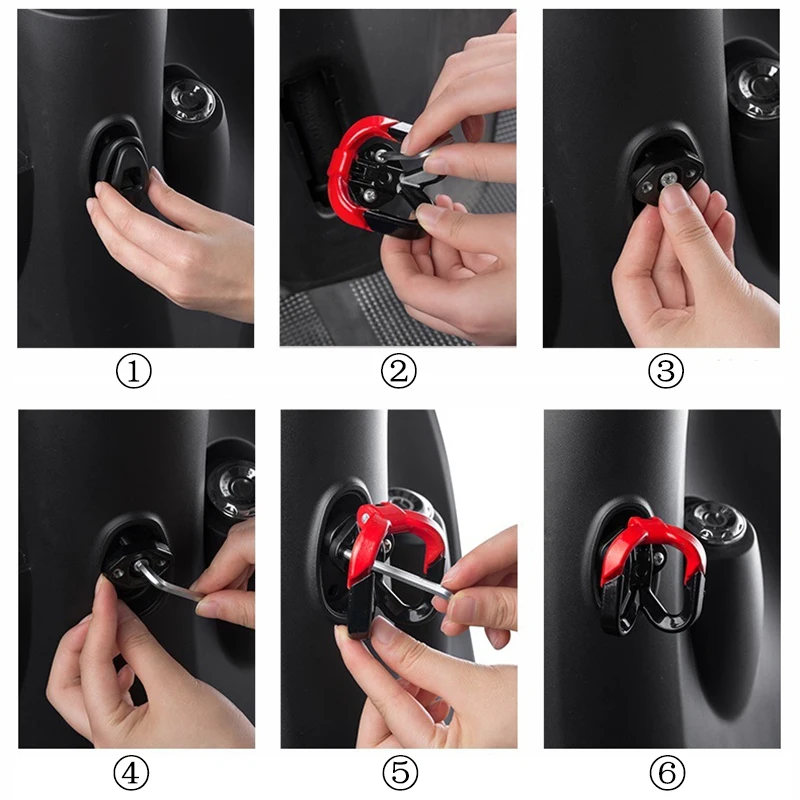 ①

②

③

④

⑤

⑥