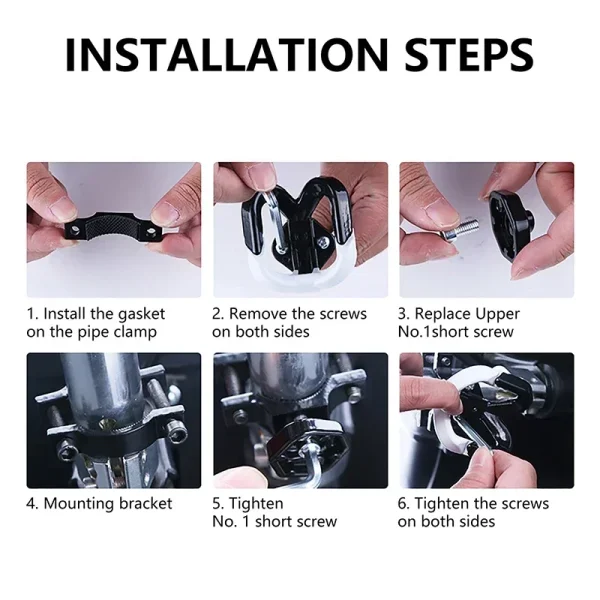 INSTALLATION STEPS

1. Install the gasket on the pipe clamp

2. Remove the screws on both sides

3. Replace Upper No.1short screw

4. Mounting bracket

5. Tighten No. 1 short screw

6. Tighten the screws on both sides